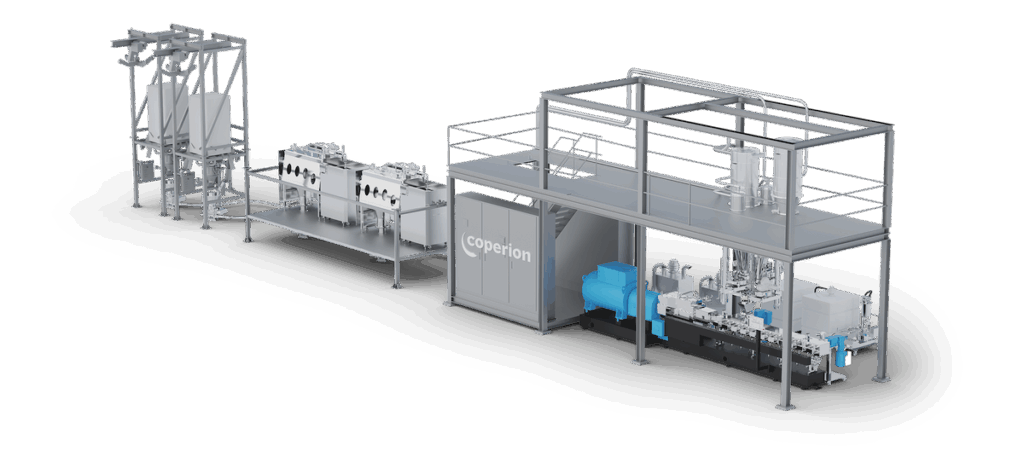 coperion